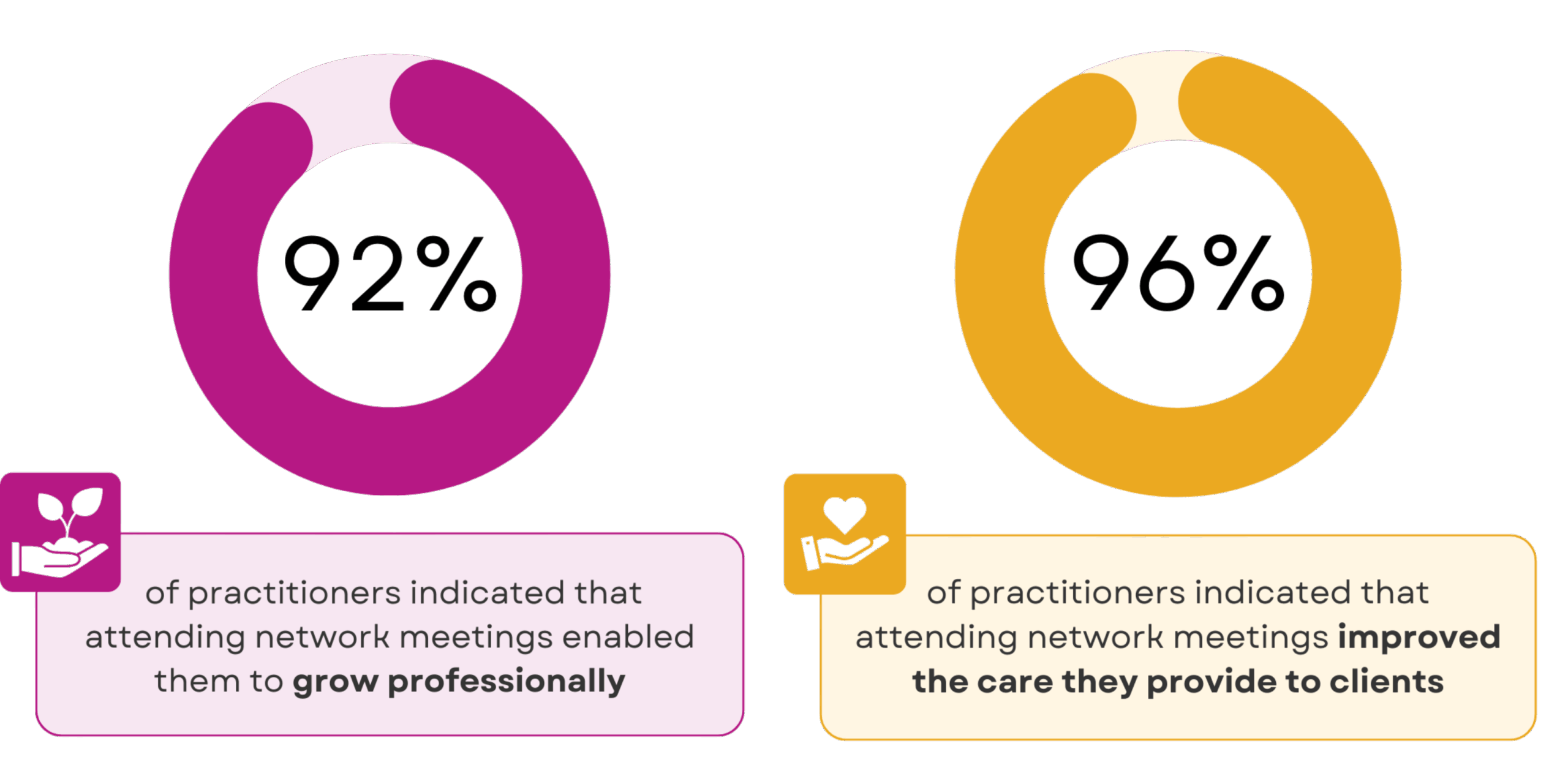 92%

of practitioners indicated that attending network meetings enabled them to grow professionally

96%

of practitioners indicated that attending network meetings improved the care they provide to clients